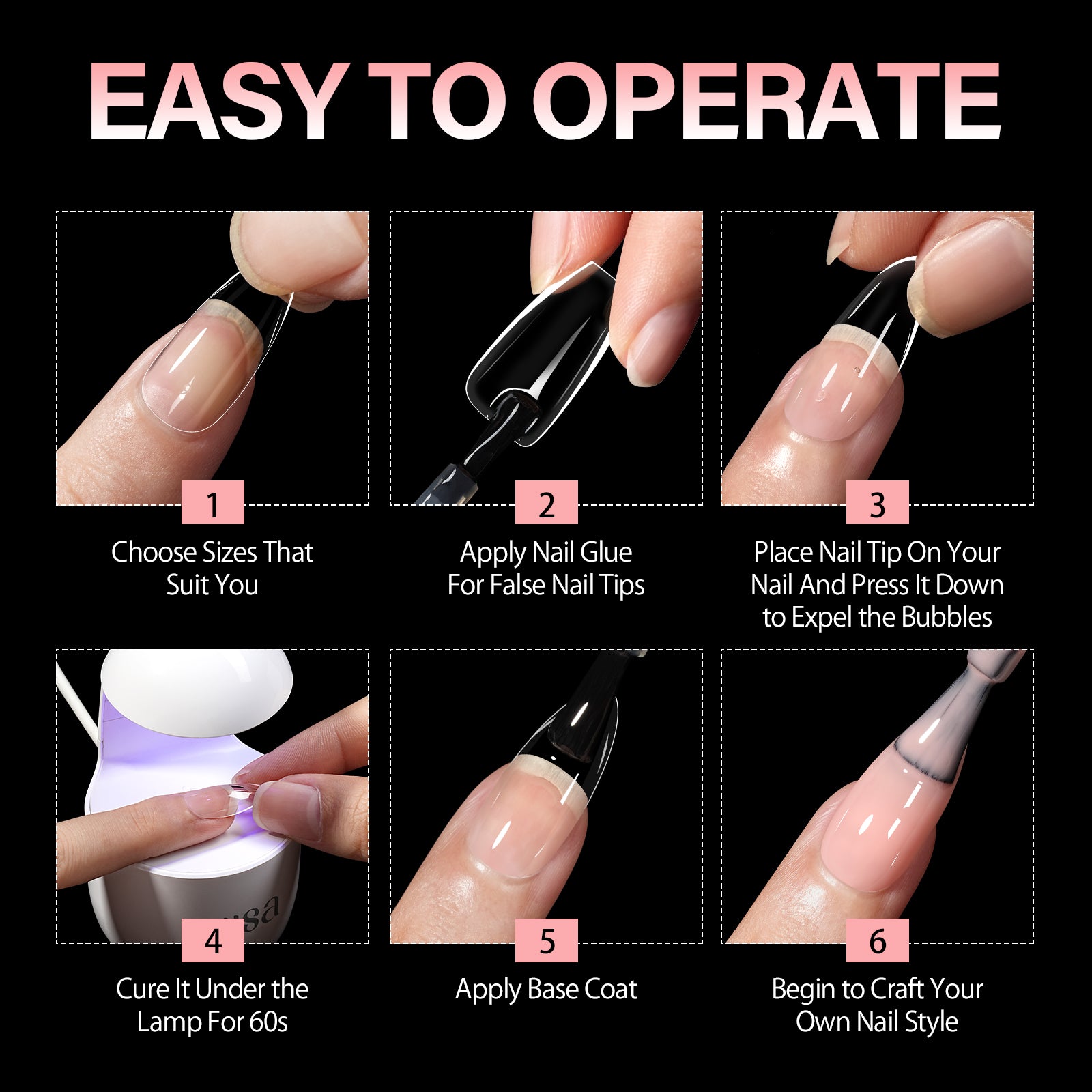 EASY TO OPERATE

1
Choose Sizes That Suit You

2
Apply Nail Glue For False Nail Tips

3
Place Nail Tip On Your Nail And Press It Down to Expel the Bubbles

4
Cure It Under the Lamp For 60s

5
Apply Base Coat

6
Begin to Craft Your Own Nail Style