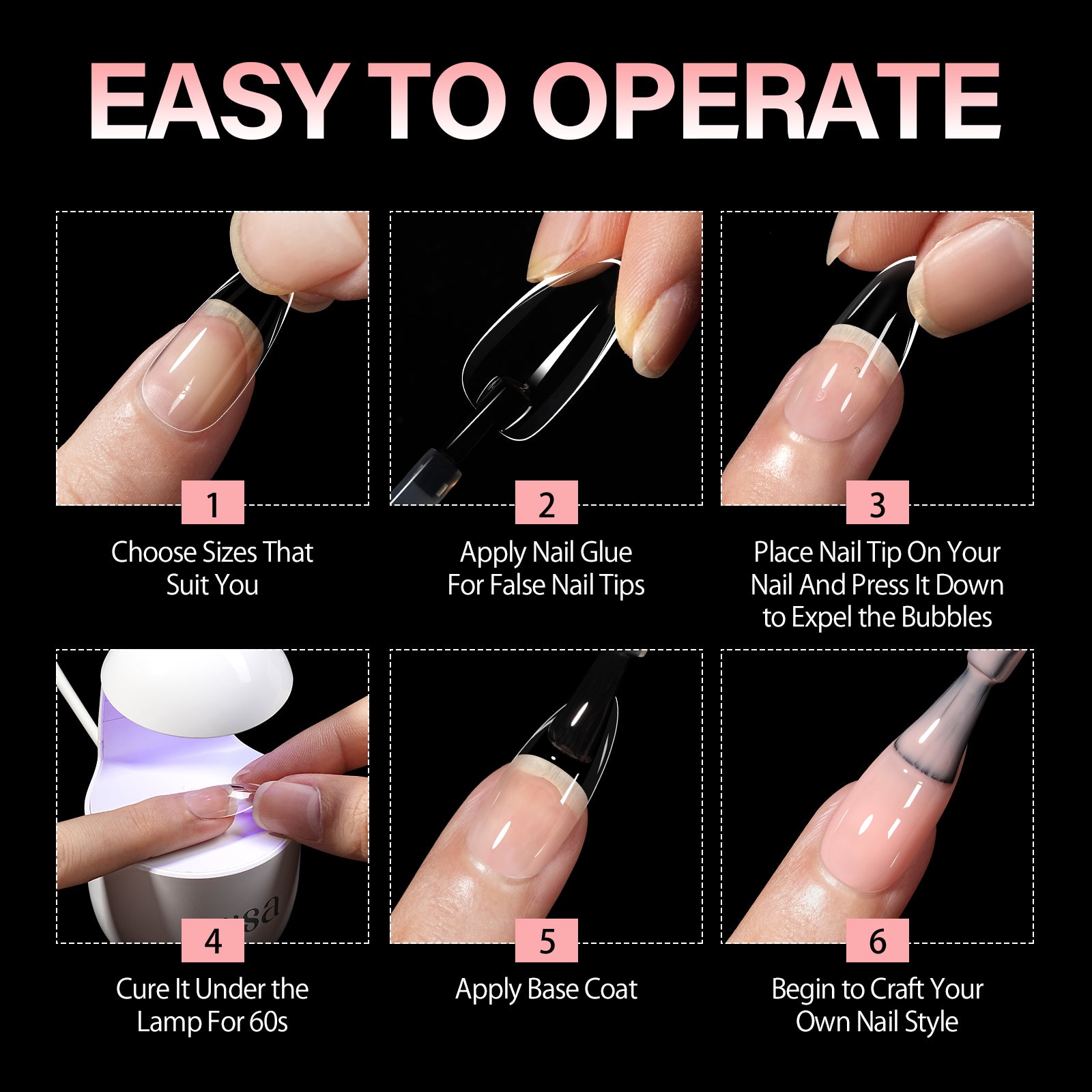 EASY TO OPERATE

1
Choose Sizes That Suit You

2
Apply Nail Glue For False Nail Tips

3
Place Nail Tip On Your Nail And Press It Down to Expel the Bubbles

4
Cure It Under the Lamp For 60s

5
Apply Base Coat

6
Begin to Craft Your Own Nail Style