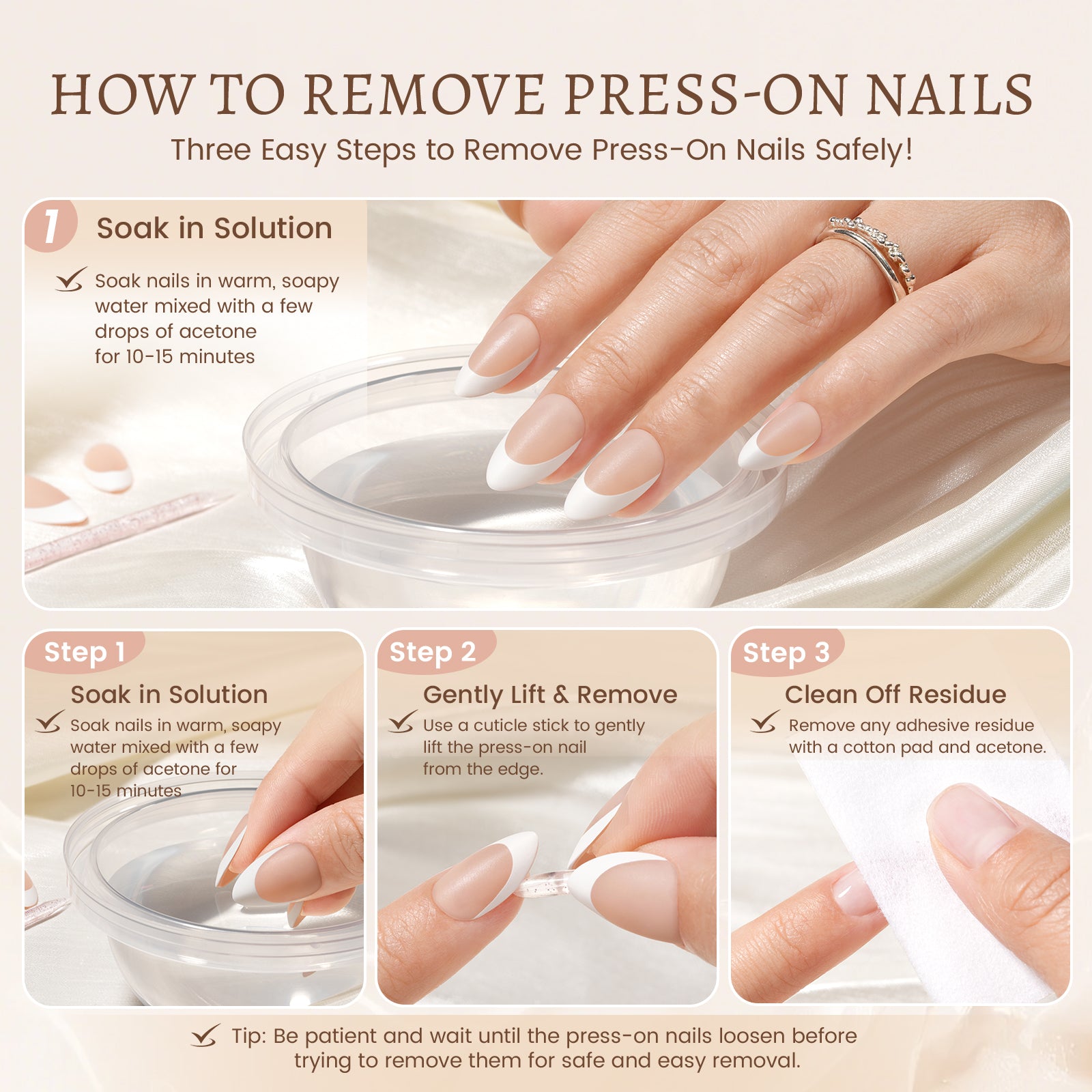 HOW TO REMOVE PRESS-ON NAILS

Three Easy Steps to Remove Press-On Nails Safely!

1 Soak in Solution

Soak nails in warm, soapy water mixed with a few drops of acetone for 10-15 minutes

Step 1

Soak in Solution

Soak nails in warm, soapy water mixed with a few drops of acetone for 10-15 minutes

Step 2

Gently Lift & Remove

Use a cuticle stick to gently lift the press-on nail from the edge.

Step 3

Clean Off Residue

Remove any adhesive residue with a cotton pad and acetone.

Tip: Be patient and wait until the press-on nails loosen before trying to remove them for safe and easy removal.