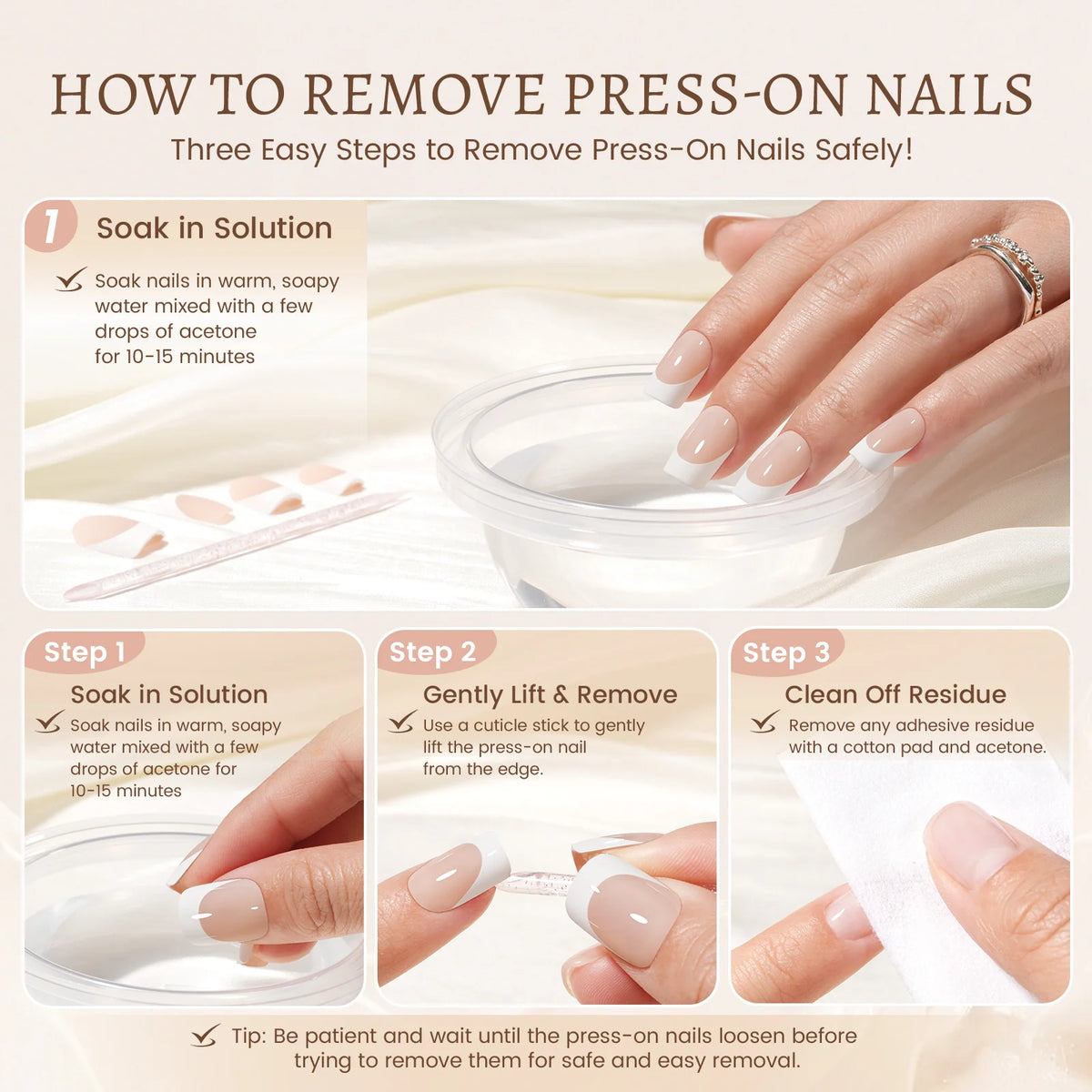 HOW TO REMOVE PRESS-ON NAILS
Three Easy Steps to Remove Press-On Nails Safely!

1 Soak in Solution

Soak nails in warm, soapy water mixed with a few drops of acetone for 10-15 minutes

Step 1
Soak in Solution
Soak nails in warm, soapy water mixed with a few drops of acetone for 10-15 minutes

Step 2
Gently Lift & Remove
Use a cuticle stick to gently lift the press-on nail from the edge.

Step 3
Clean Off Residue
Remove any adhesive residue with a cotton pad and acetone.

Tip: Be patient and wait until the press-on nails loosen before trying to remove them for safe and easy removal.