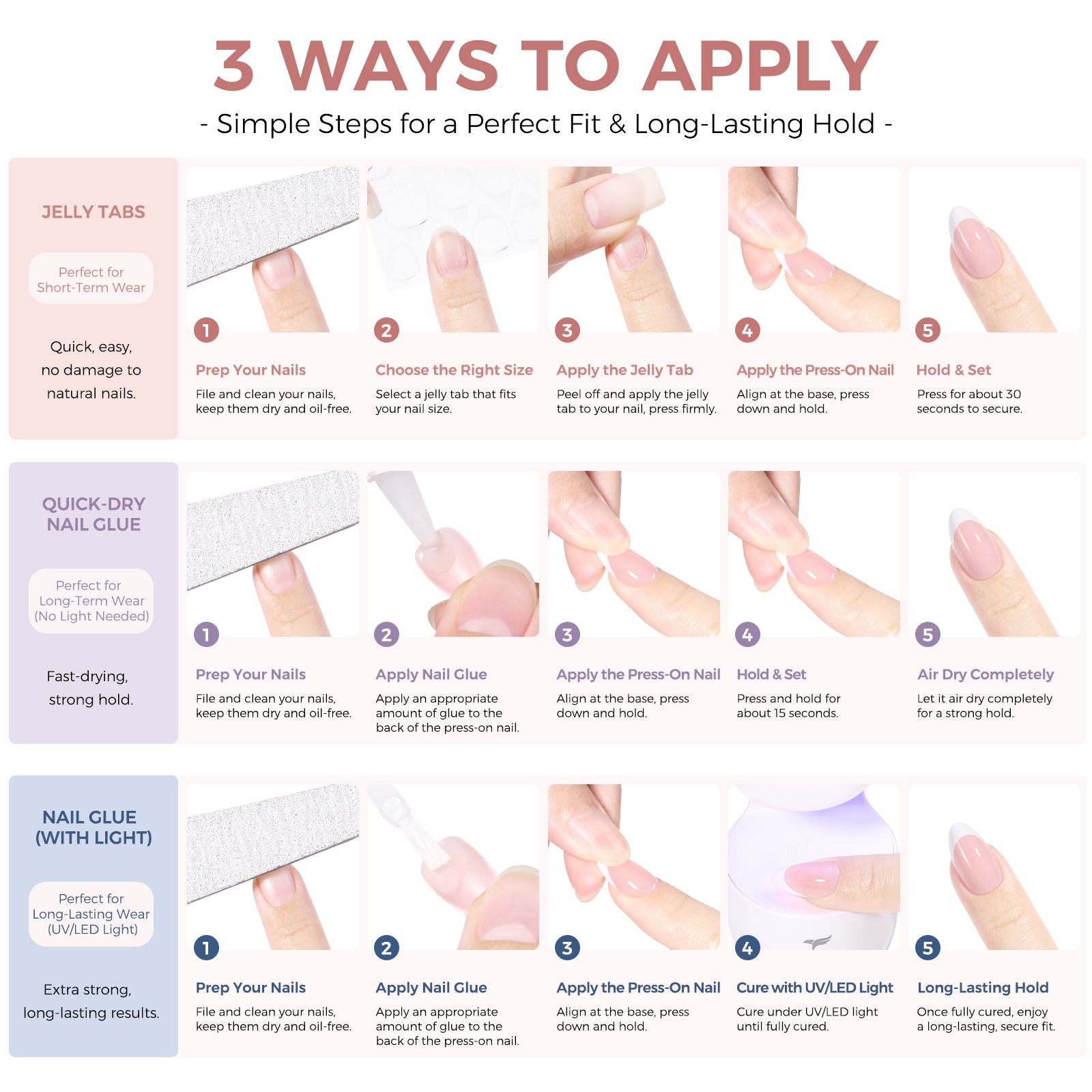 3 WAYS TO APPLY

- Simple Steps for a Perfect Fit & Long-Lasting Hold -

JELLY TABS

Perfect for Short-Term Wear

Quick, easy, no damage to natural nails.

1 Prep Your Nails
File and clean your nails, keep them dry and oil-free.

2 Choose the Right Size
Select a jelly tab that fits your nail size.

3 Apply the Jelly Tab
Peel off and apply the jelly tab to your nail, press firmly.

4 Apply the Press-On Nail
Align at the base, press down and hold.

5 Hold & Set
Press for about 30 seconds to secure.

QUICK-DRY NAIL GLUE

Perfect for Long-Term Wear (No Light Needed)

Fast-drying, strong hold.

1 Prep Your Nails
File and clean your nails, keep them dry and oil-free.

2 Apply Nail Glue
Apply an appropriate amount of glue to the back of the press-on nail.

3 Apply the Press-On Nail
Align at the base, press down and hold.

4 Hold & Set
Press and hold for about 15 seconds.

5 Air Dry Completely
Let it air dry completely for a strong hold.

NAIL GLUE (WITH LIGHT)

Perfect for Long-Lasting Wear (UV/LED Light)

Extra strong, long-lasting results.

1 Prep Your Nails
File and clean your nails, keep them dry and oil-free.

2 Apply Nail Glue
Apply an appropriate amount of glue to the back of the press-on nail.

3 Apply the Press-On Nail
Align at the base, press down and hold.

4 Cure with UV/LED Light
Cure under UV/LED light until fully cured.

5 Long-Lasting Hold
Once fully cured, enjoy a long-lasting, secure fit.